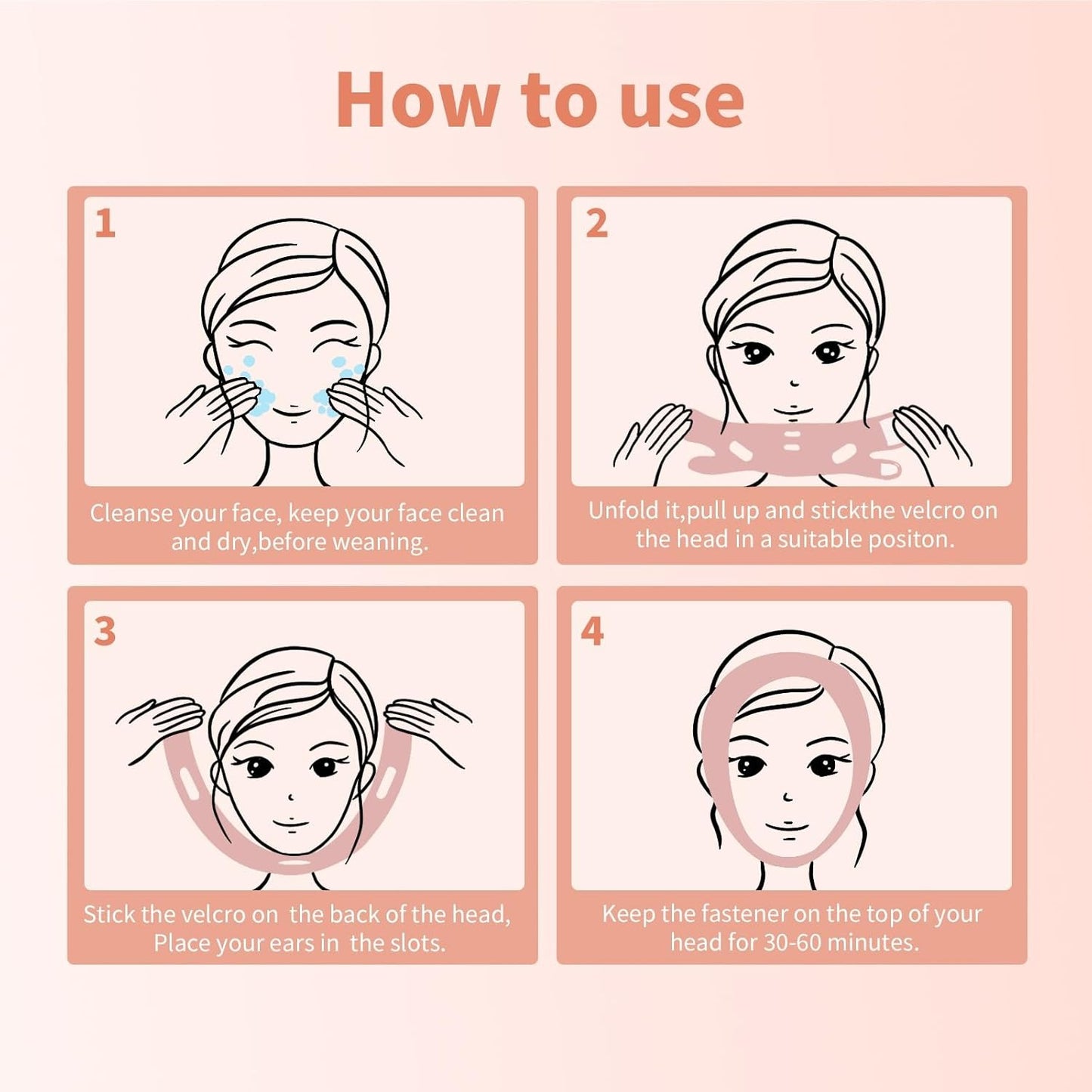 How to use

1

Cleanse your face, keep your face clean and dry,before weaning.

2

Unfold it,pull up and stickthe velcro on the head in a suitable positon.

3

Stick the velcro on the back of the head, Place your ears in the slots.

4

Keep the fastener on the top of your head for 30-60 minutes.